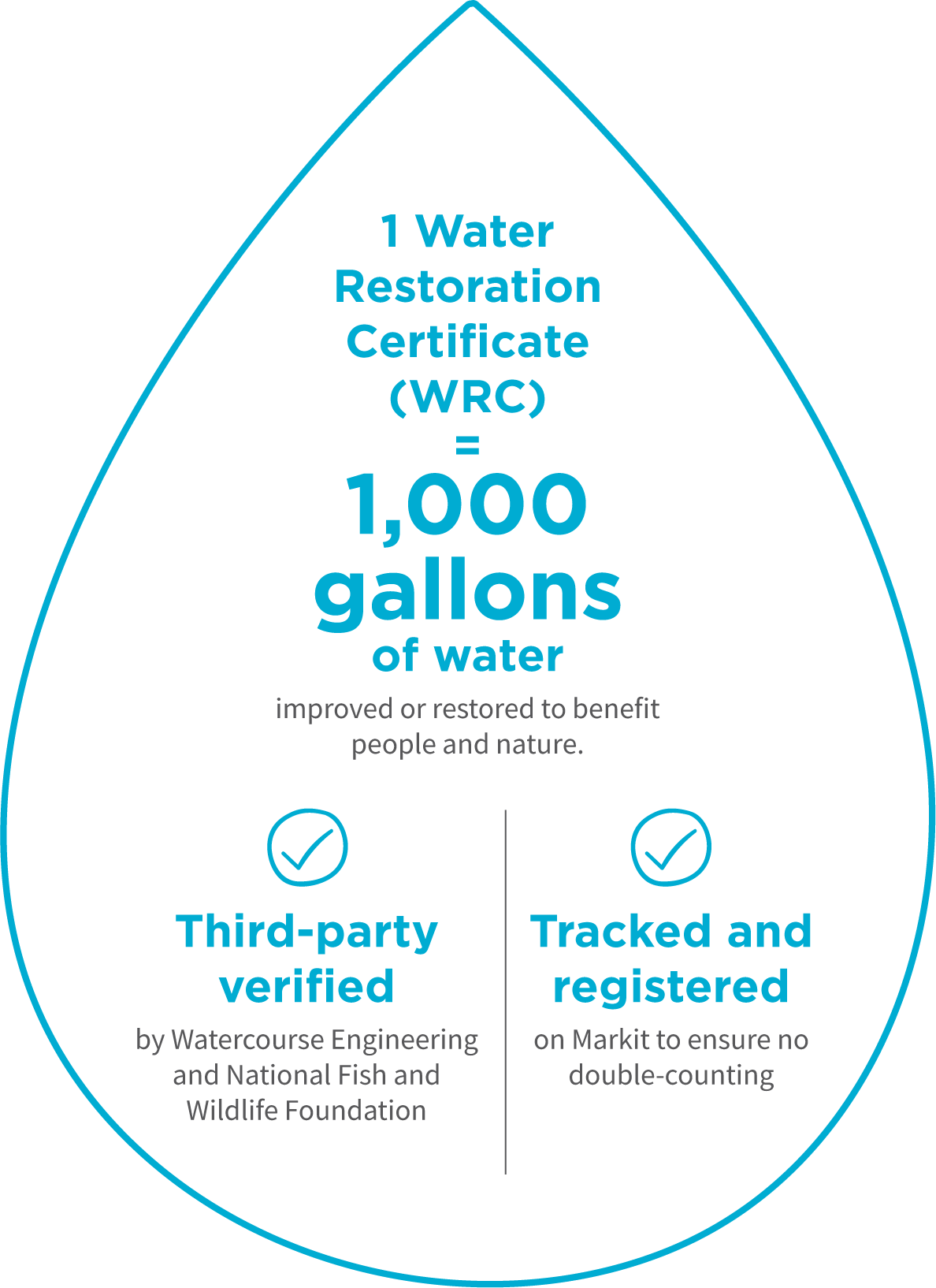 1 Water Restoration Certificate (WRC)
=
1,000 gallons of water

improved or restored to benefit people and nature.

Third-party verified

by Watercourse Engineering and National Fish and Wildlife Foundation

Tracked and registered

on Markit to ensure no double-counting