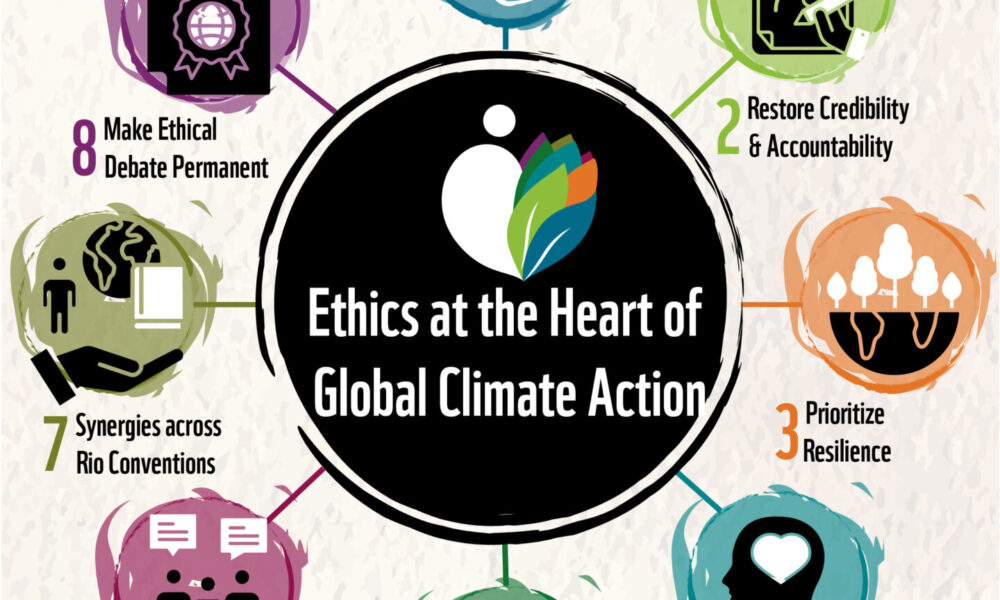 8 Make Ethical Debate Permanent

2 Restore Credibility & Accountability

Ethics at the Heart of Global Climate Action

7 Synergies across Rio Conventions

3 Prioritize Resilience